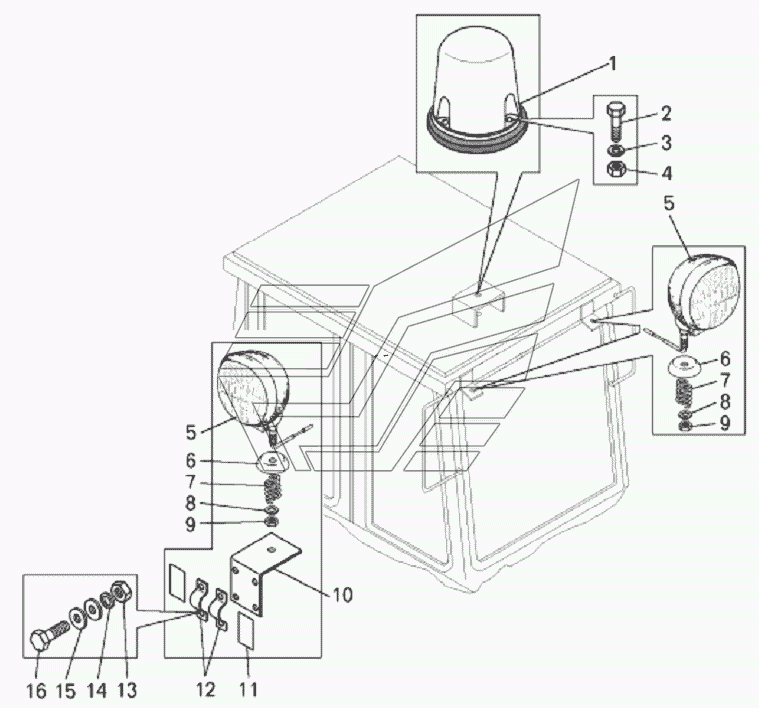 1
2
3
4
5
6
7
8
9
5
6
7
8
9
10
16 15 14 13
12
11