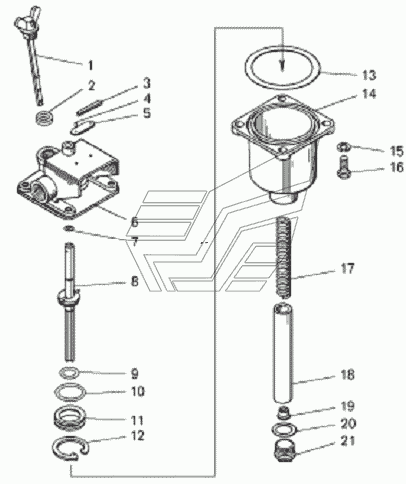 1
2
3
4
5
6
7
8
9
10
11
12
13
14
15
16
17
18
19
20
21