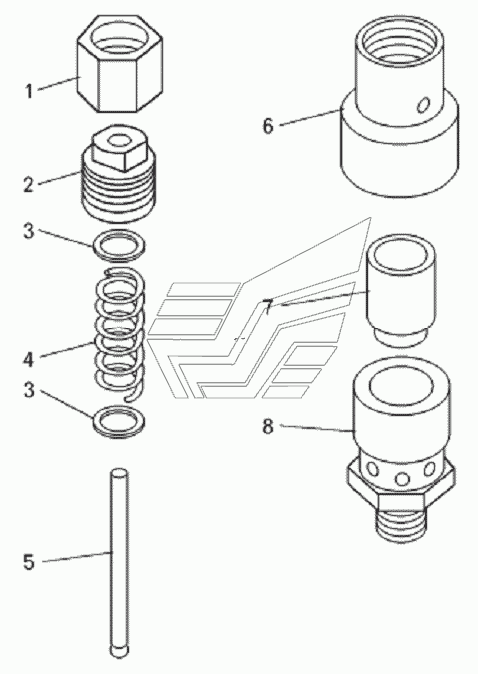 1
2
3
4
3
5
6
7
8