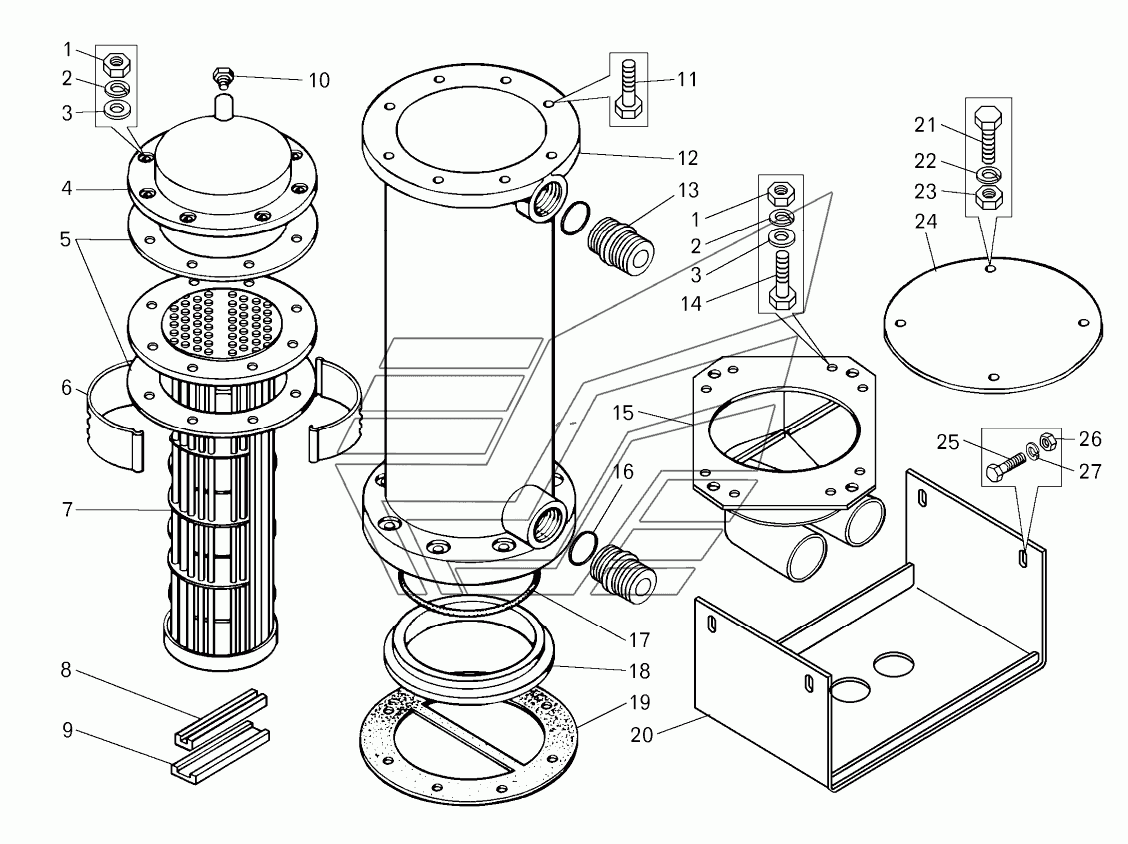 1
2
3
4
5
6
7
8
9
10
11
12
13
1
2
3
14
15
16
17
18
19
20
21
22
23
24
25
26
27