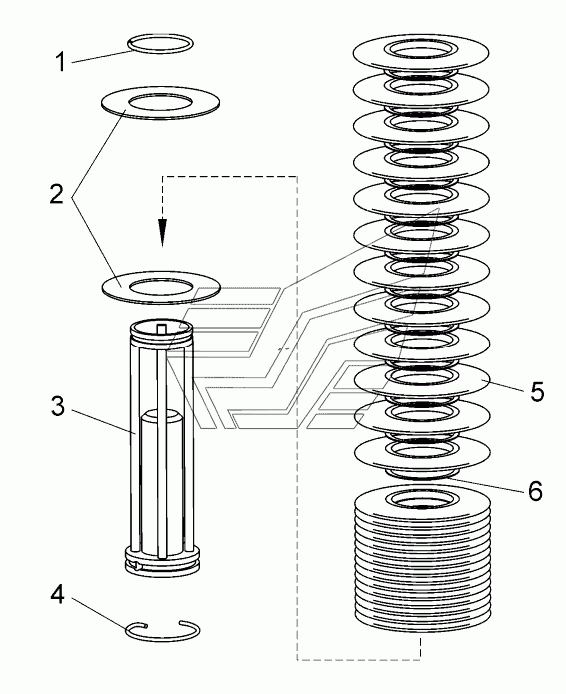 1
2
3
4
5
6