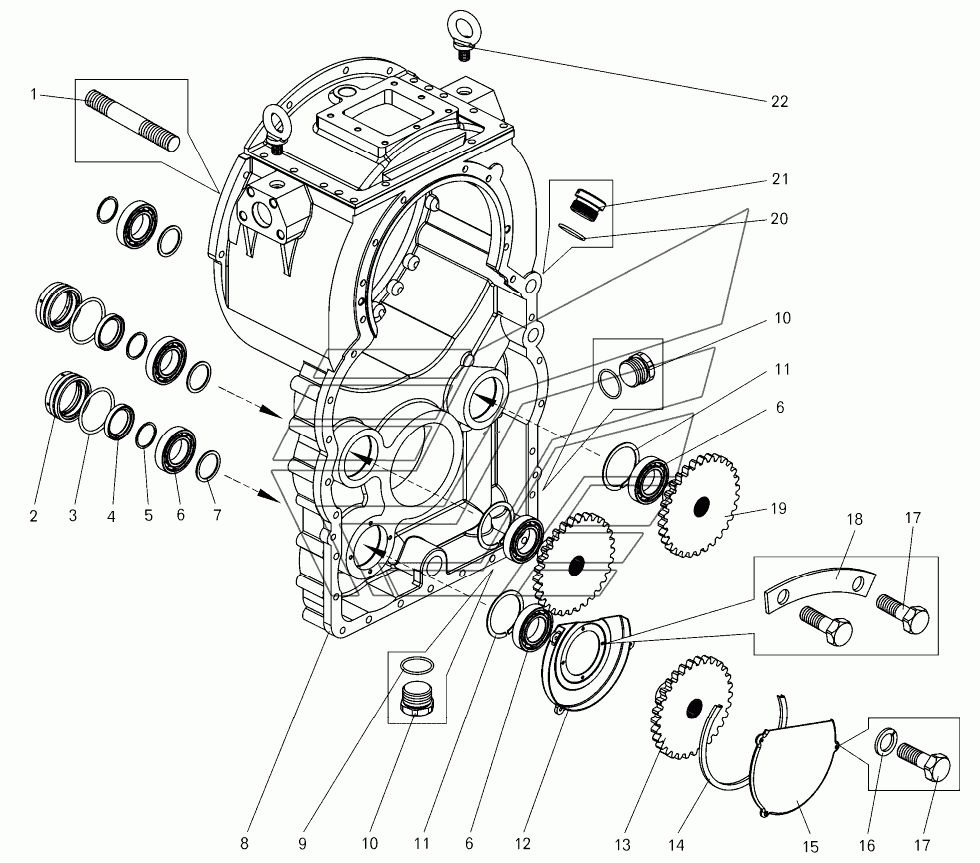 1
22
21
20
10
11
6
19
18
17
2
3
4
5
6
7
8
9
10
11
6
12
13
14
15
16
17