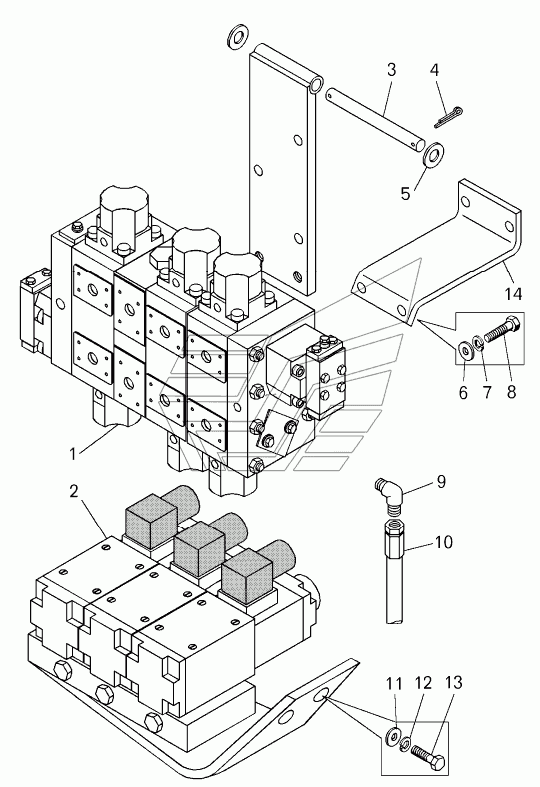 3
4
5
14
6
7
8
1
2
9
10
11
12
13