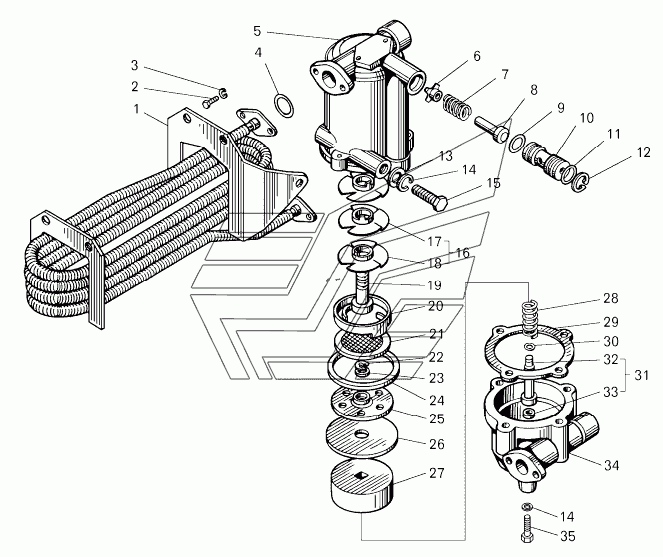 5
4
3
2
1
6
7
8
9
10
11
12
13
14
15
17
16
18
19
20
21
22
23
24
25
26
27
28
29
30
32
31
33
34
14
35