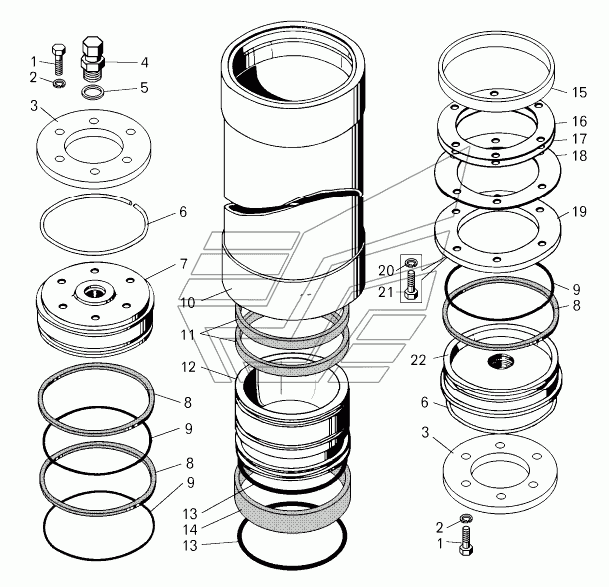 1
2
4
5
3
6
7
8
9
8
9
10
11
12
13
14
13
15
16
17
18
19
20
21
9
8
22
6
3
2
1