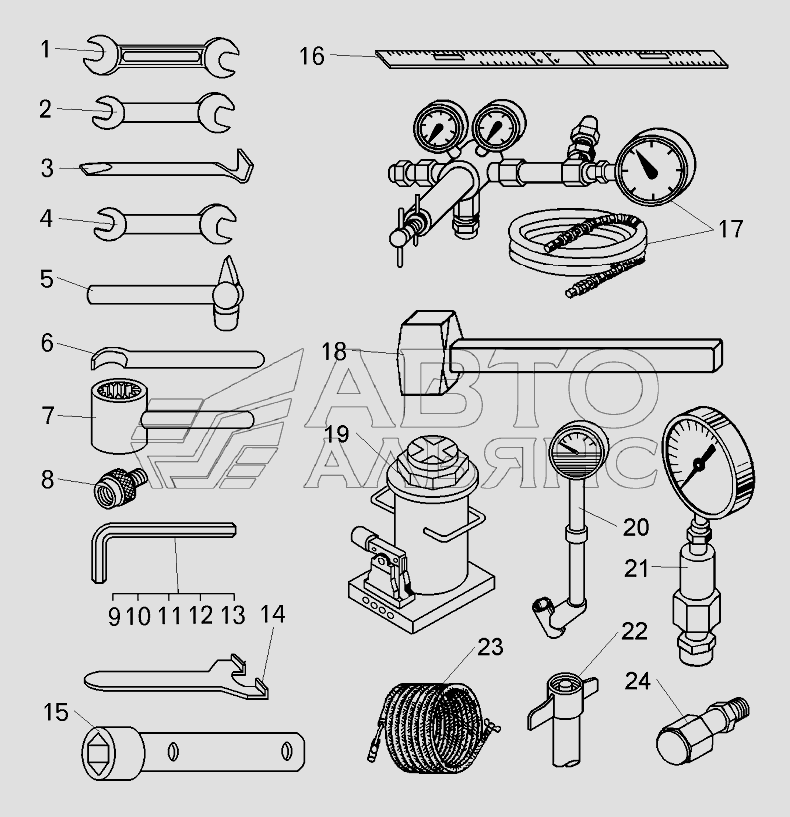 1
2
3
4
5
6
7
8
9 10 11 12 13
14
15
16
17
18
19
20
21
22
23
24
АВТО
АЛЬЯНС