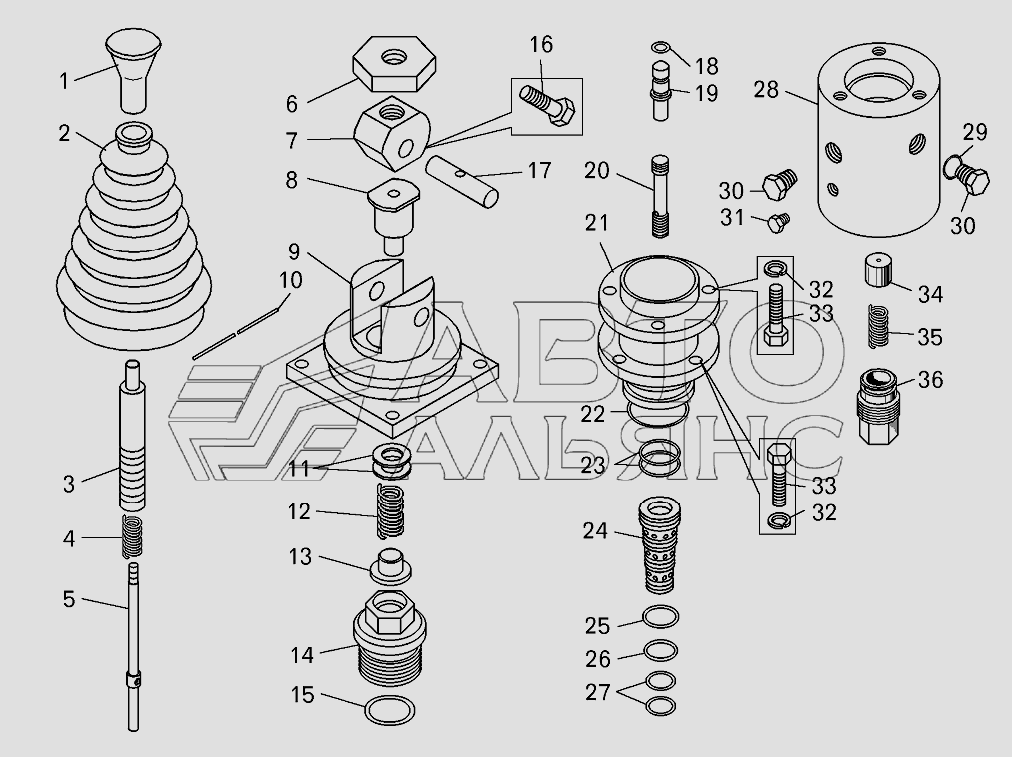 1
2
3
4
5
6
7
8
9
10
11
12
13
14
15
16
17
18
19
20
21
22
23
24
25
26
27
28
29
30
30
31
32
33
33
32
34
35
36
АВТО
АЛЬЯНС