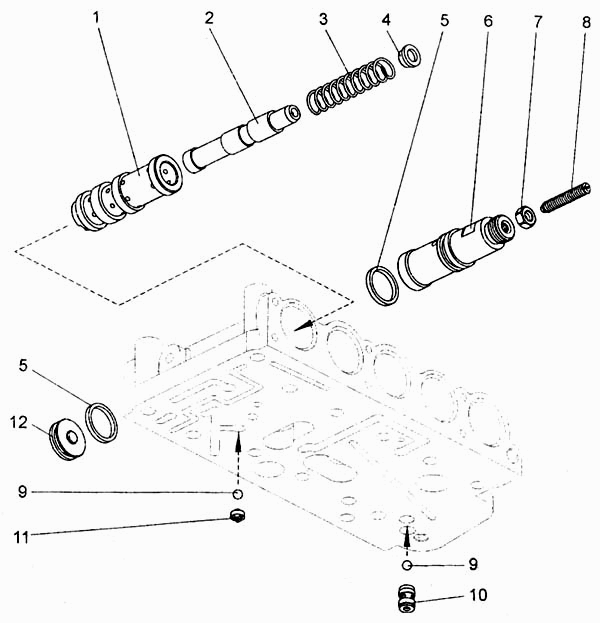 1
2
3
4
5
6
7
8
5
12
9
11
9
10