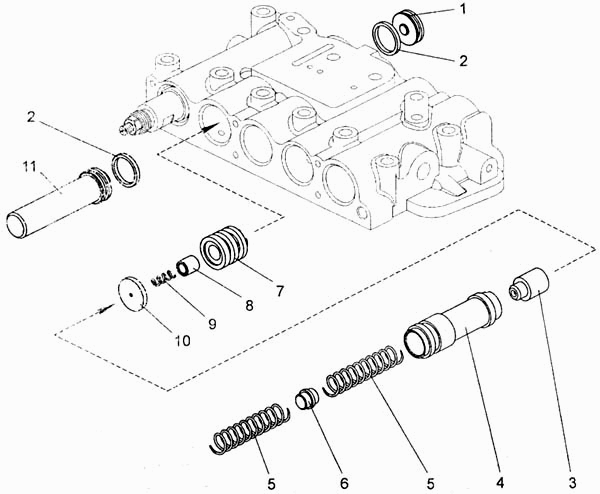 1
2
2
11
7
8
9
10
5
6
5
4
3