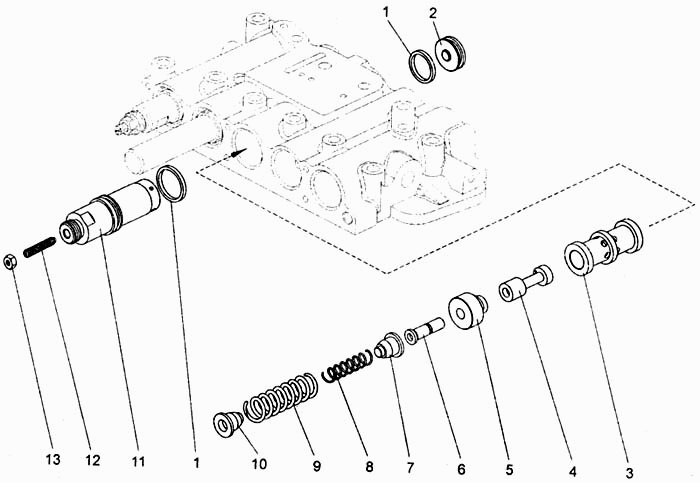 1
2
13
12
11
1
10
9
8
7
6
5
4
3