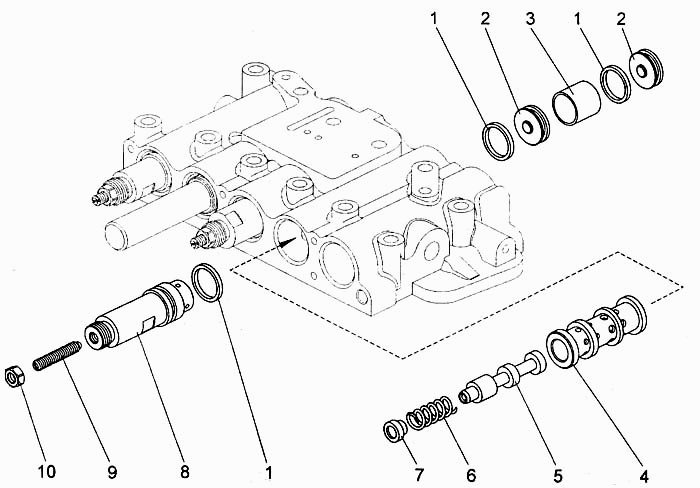 1 2 3 1 2

10 9 8 1 7 6 5 4