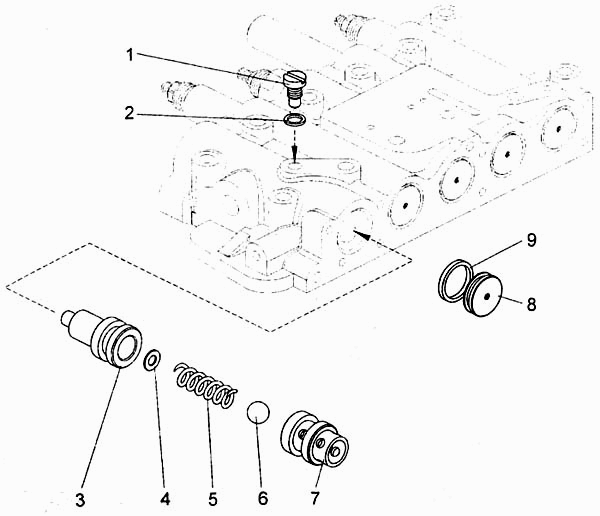 1
2
9
8
3
4
5
6
7