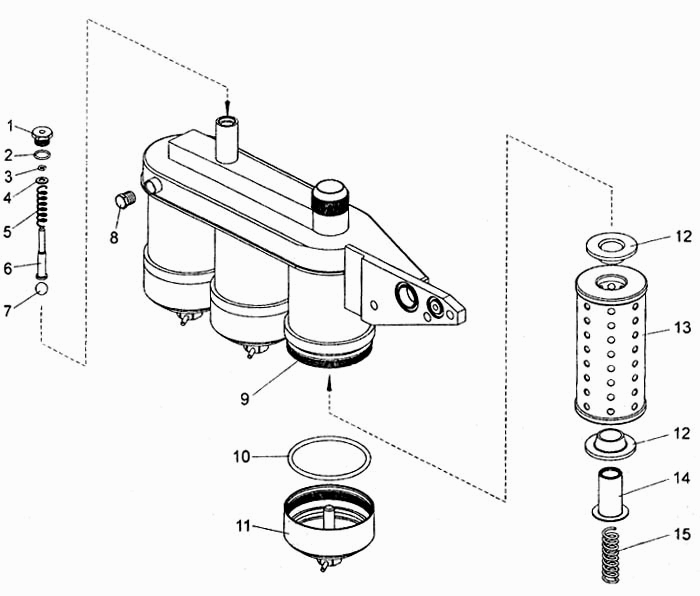 1
2
3
4
5
6
7
8
9
10
11
12
13
12
14
15