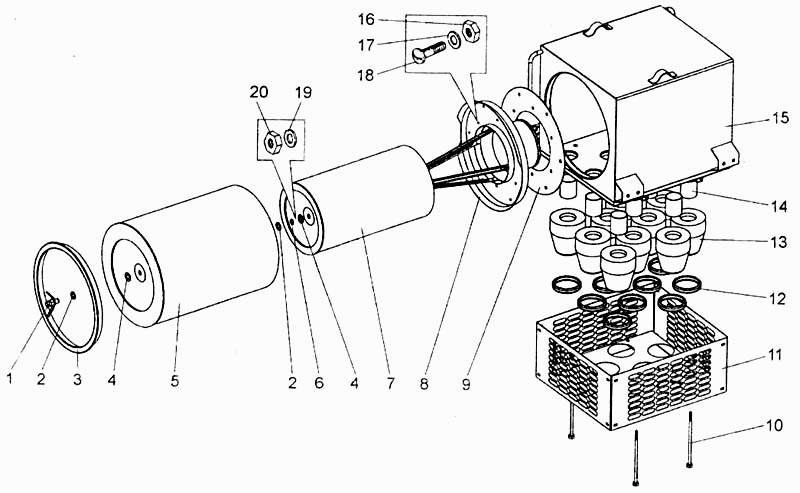 16
17
18
20
19
15
14
13
12
11
10
1
2
3
4
5
2
6
4
7
8
9