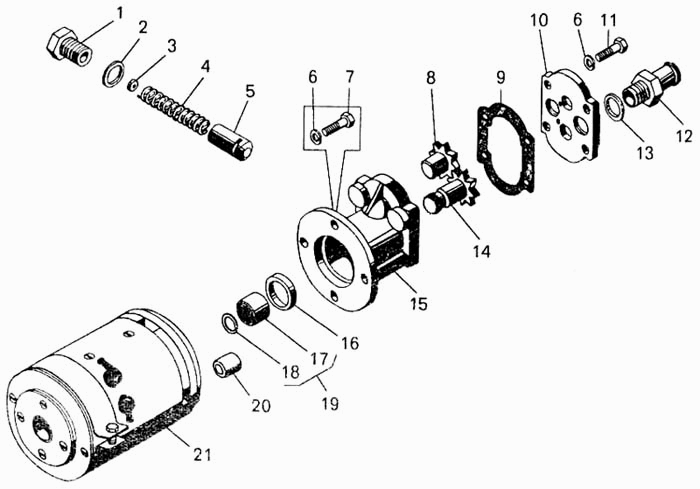 1
2
3
4
5
6
7
8
9
10
6
11
12
13
14
15
16
17
18
19
20
21