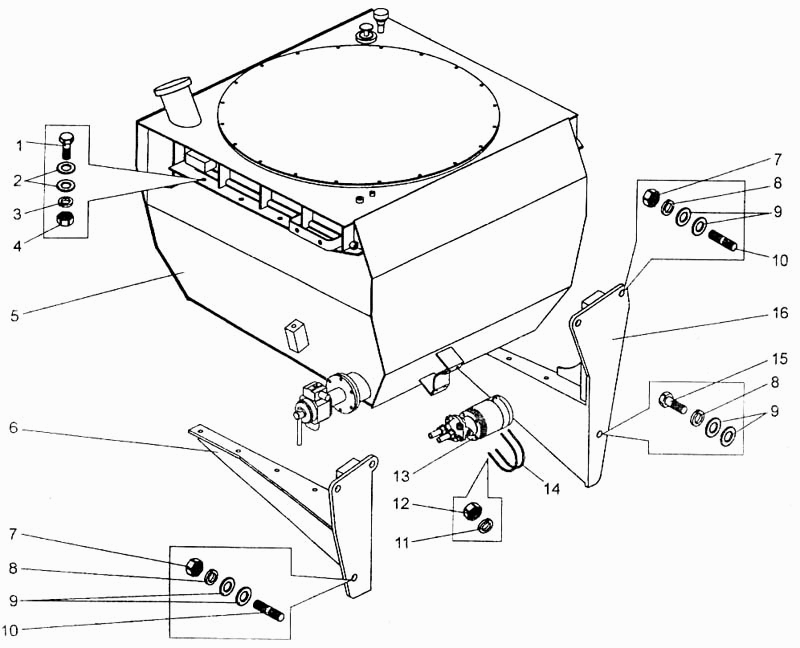 1
2
3
4
5
6
7
8
9
10
7
8
9
10
16
15
8
9
13
14
12
11