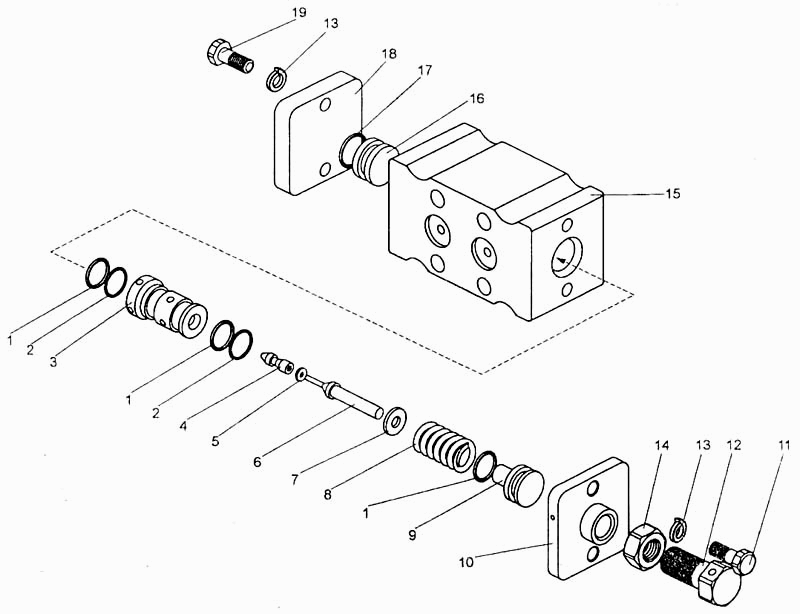 19
13
18
17
16
15
1
2
3
1
2
4
5
6
7
8
1
9
10
14
13
12
11