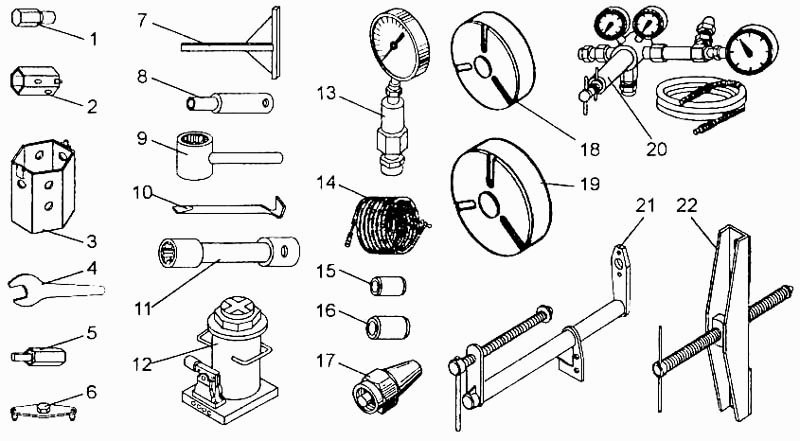 1
2
3
4
5
6
7
8
9
10
11
12
13
14
15
16
17
18
19
20
21
22