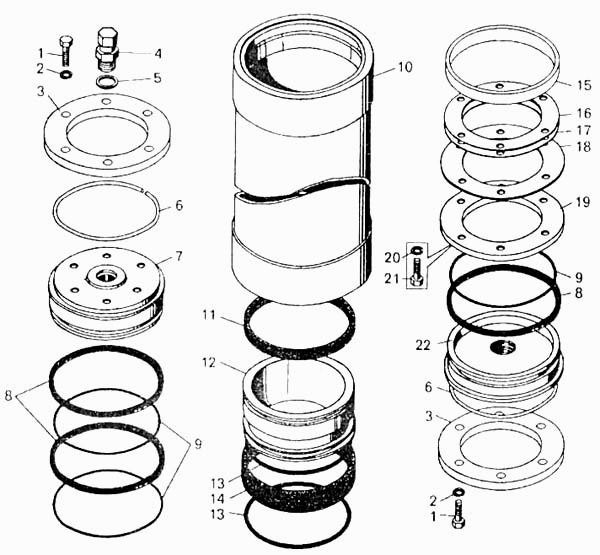 1
2
3
4
5
6
7
8
9
10
11
12
13
14
13
15
16
17
18
19
20
21
9
8
22
6
3
2
1