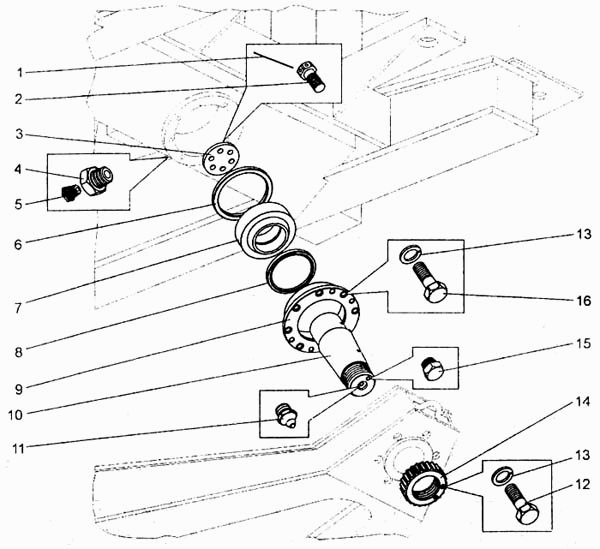 1
2
3
4
5
6
7
8
9
10
11
13
16
15
14
13
12