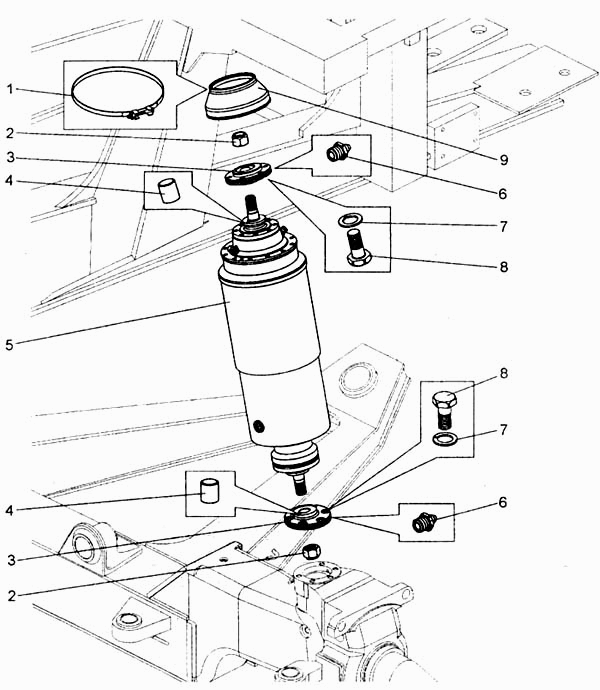 1
2
3
4
9
6
7
8
5
8
7
4
6
3
2