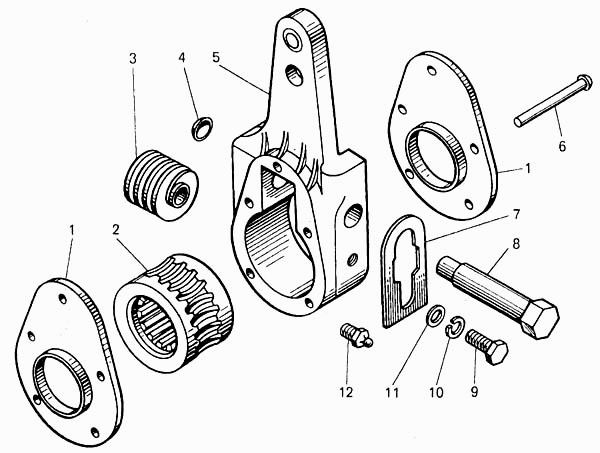 3
4
5
6
1
7
8
1
2
12
11
10
9