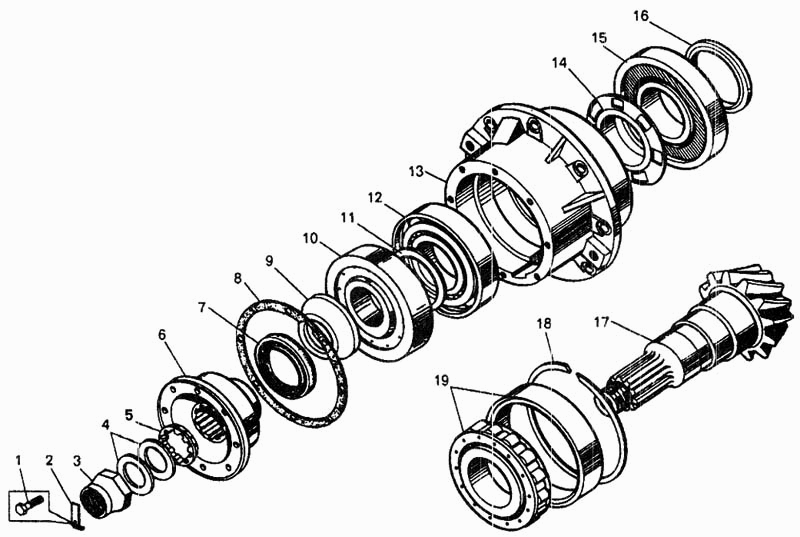 16
15
14
13
12
11
10
9
8
7
6
5
4
1
2
3
18
17
19