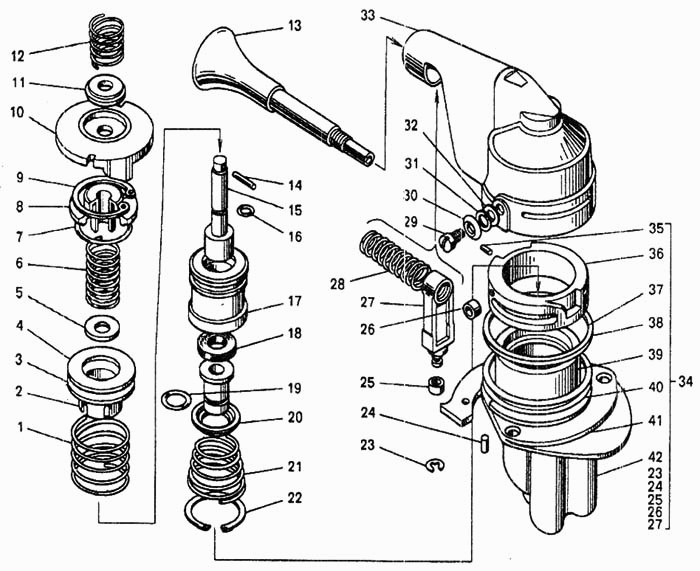 12
11
10
9
8
7
6
5
4
3
2
1
13
14
15
16
17
18
19
20
21
22
33
32
31
30
29
28
27
26
25
24
23
35
36
37
38
39
40
41
42
23
24
25
26
27
34