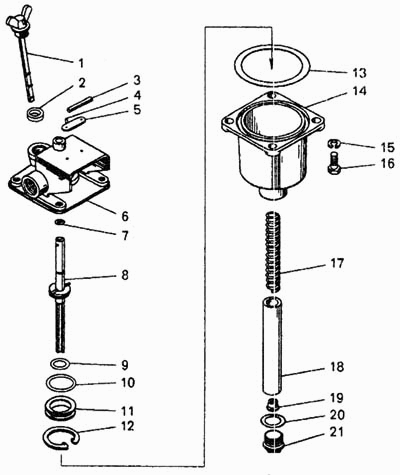 1
2
3
4
5
6
7
8
9
10
11
12
13
14
15
16
17
18
19
20
21