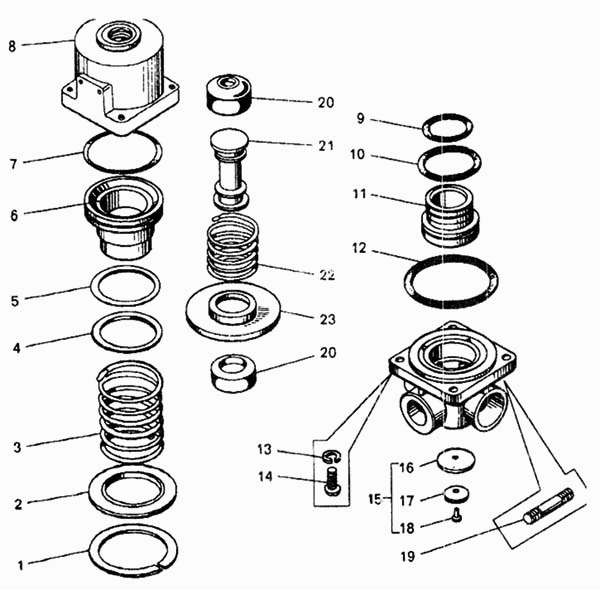 8
7
6
5
4
3
2
1
20
21
22
23
20
9
10
11
12
13
14
15
16
17
18
19