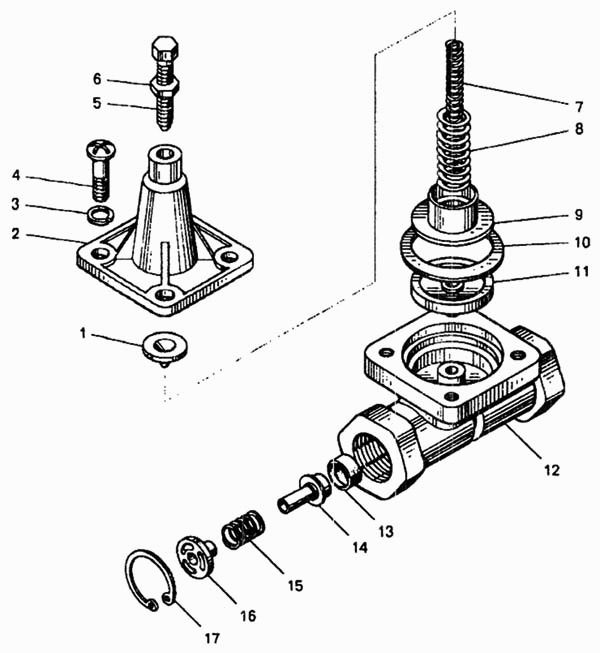 6
5
4
3
2
1
7
8
9
10
11
12
13
14
15
16
17