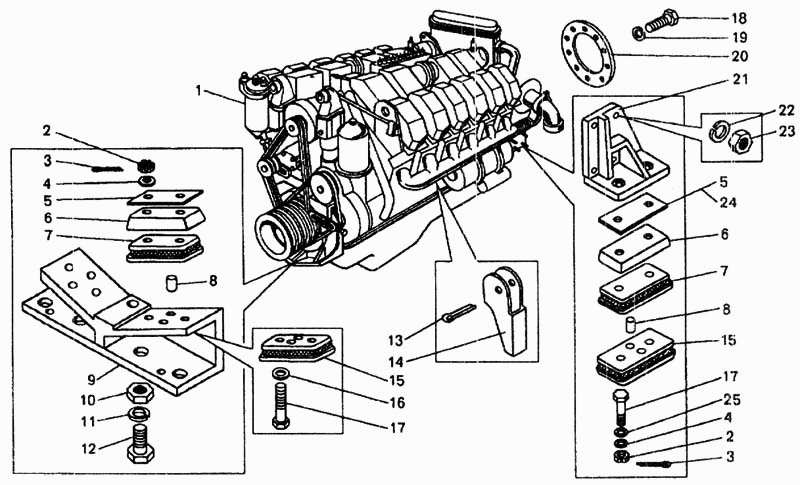 1
2
3
4
5
6
7
8
9
10
11
12
13
14
15
16
17
18
19
20
21
22
23
5
24
6
7
8
15
17
25
4
2
3