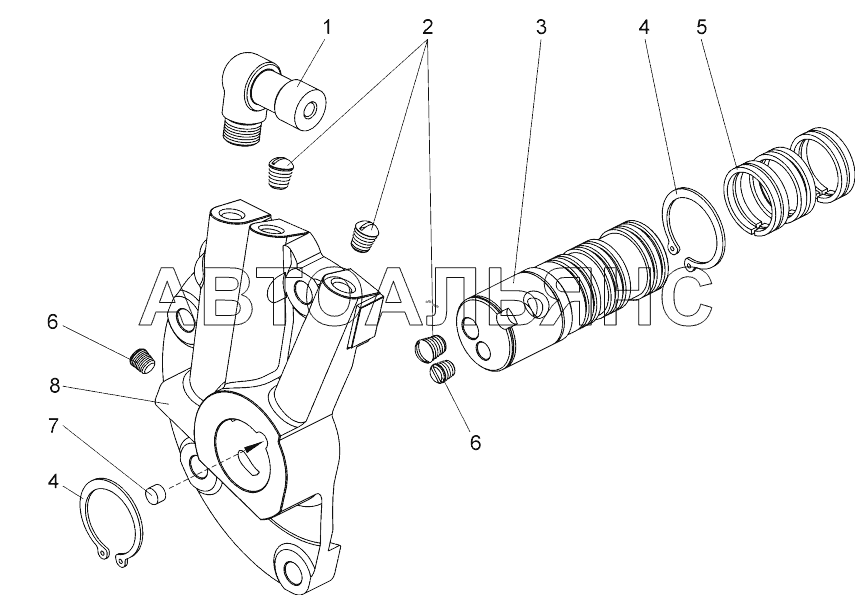 1
2
3
4
5
АВТОАЛЬЯНС
6
8
7
4
6