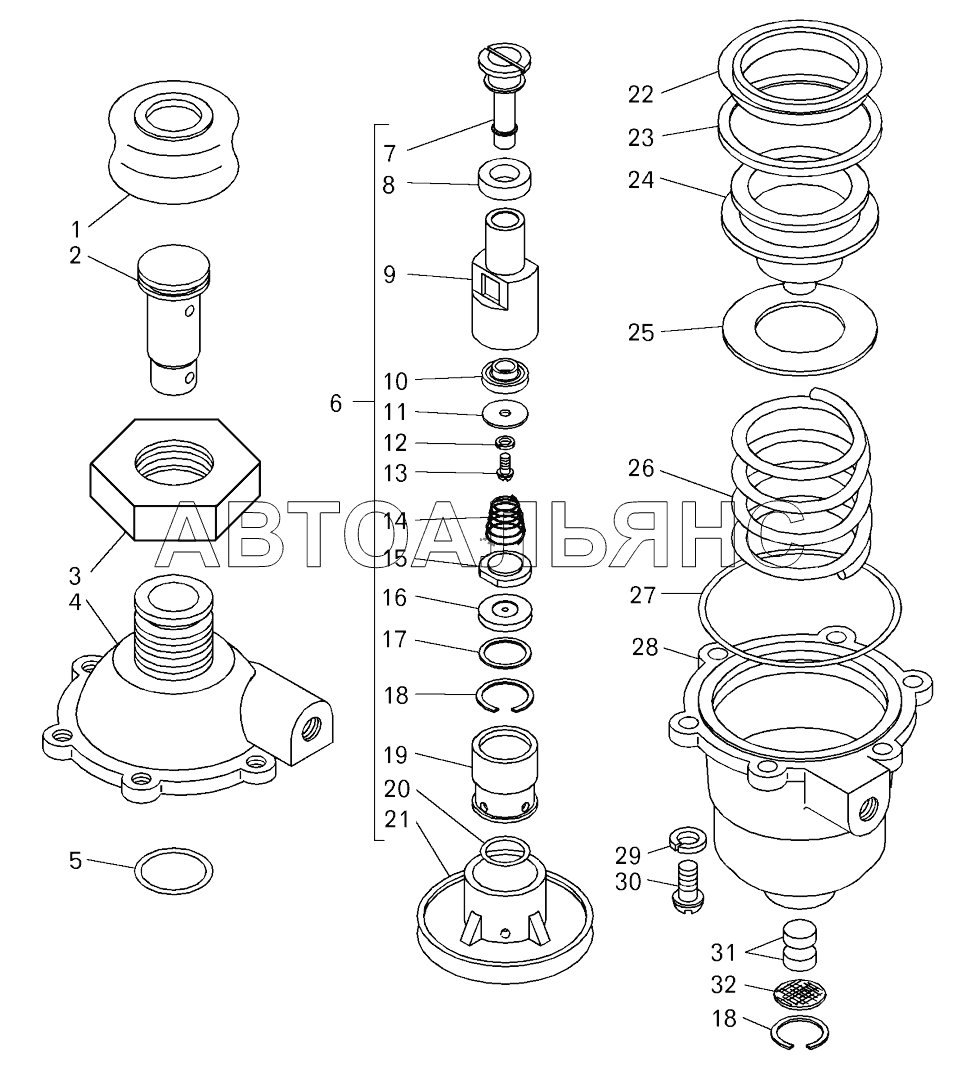 1
2
3
4
5
6
7
8
9
10
11
12
13
14
15
16
17
18
19
20
21
22
23
24
25
26
27
28
29
30
31
32
18
АВТОАЛЬЯНС