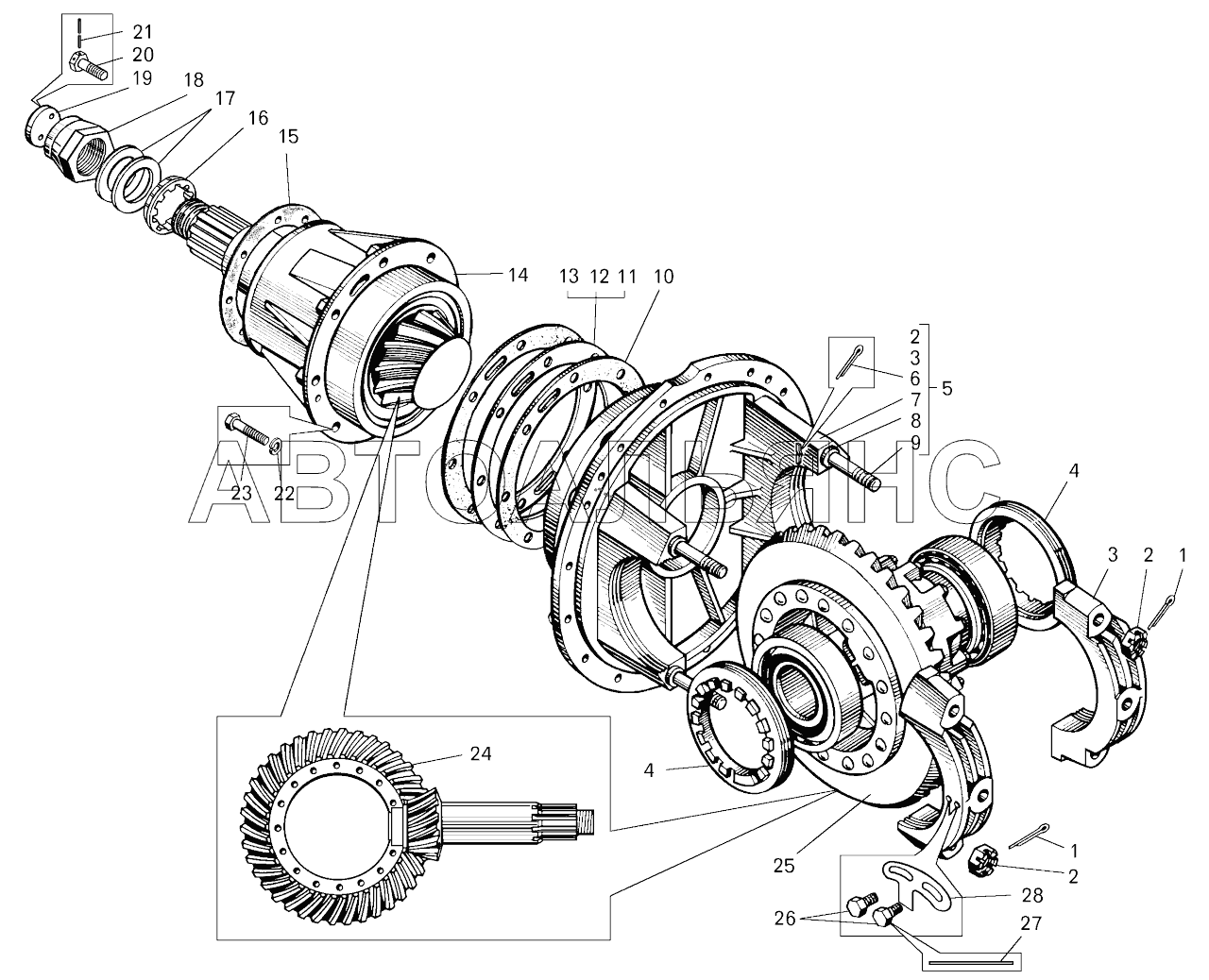 21
20
19
18
17
16
15
14
13 12 11
10
2
3
6
7
8
9
5
23
22
АВТОАЛЬЯНС
4
3
2
1
24
4
25
1
2
28
26
27