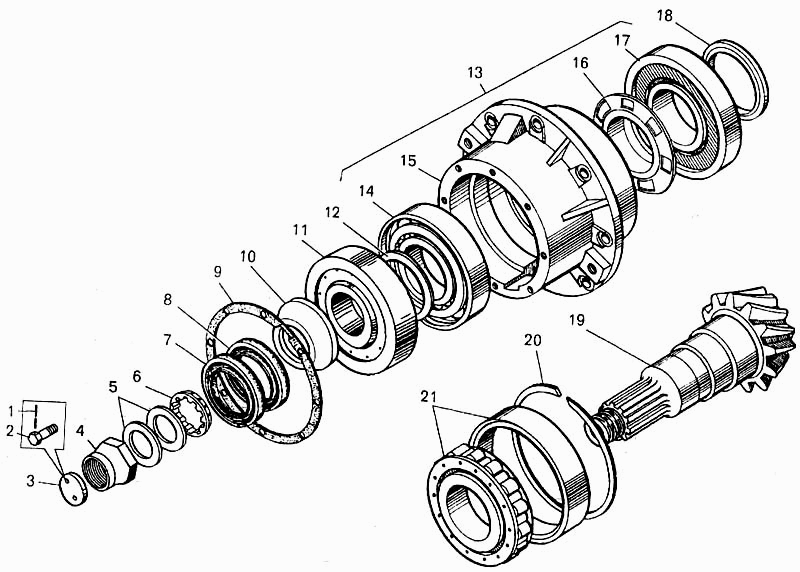 18
17
16
13
15
14
12
11
10
9
8
7
6
5
1
2
4
3
19
20
21