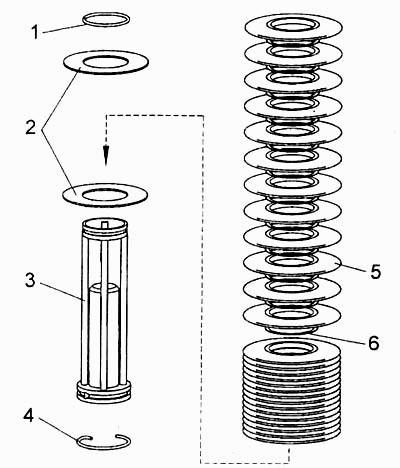 1
2
3
4
5
6