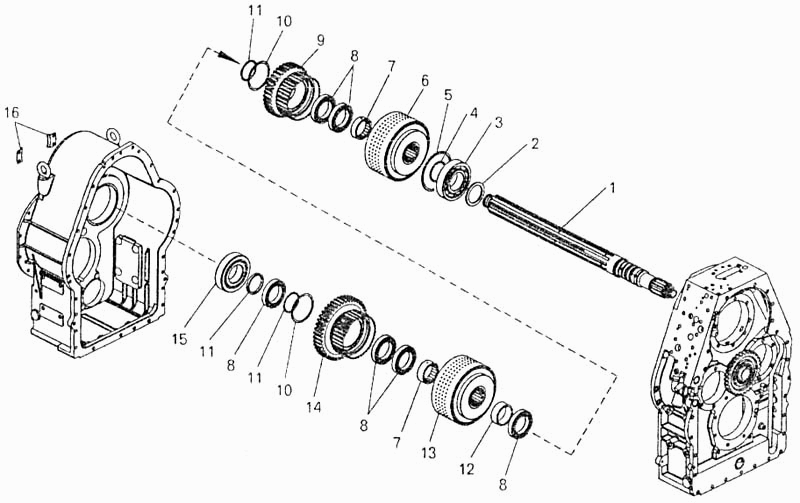 11
10
9
8
7
6
5
4
3
2
1
16
15
11
8
11
10
14
8
7
13
12
8