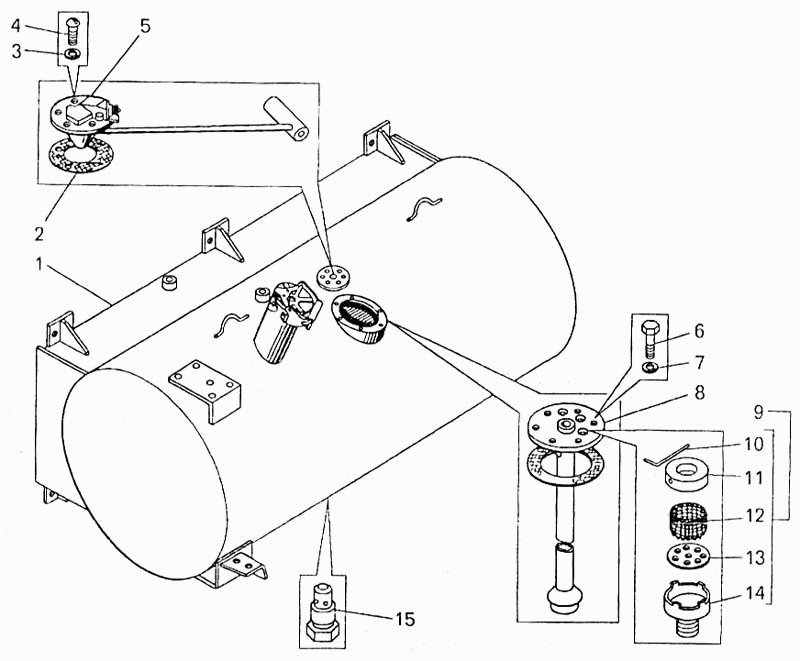 4
3
5
2
1
6
7
8
9
10
11
12
13
14
15