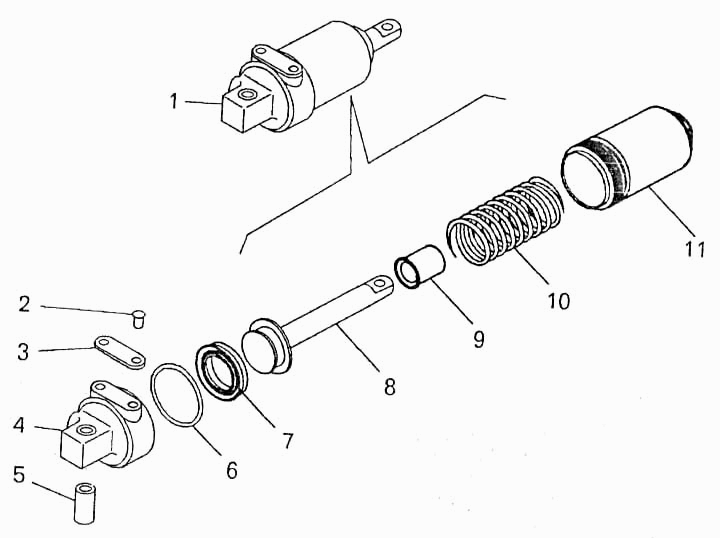 1
11
10
9
2
3
8
7
4
6
5