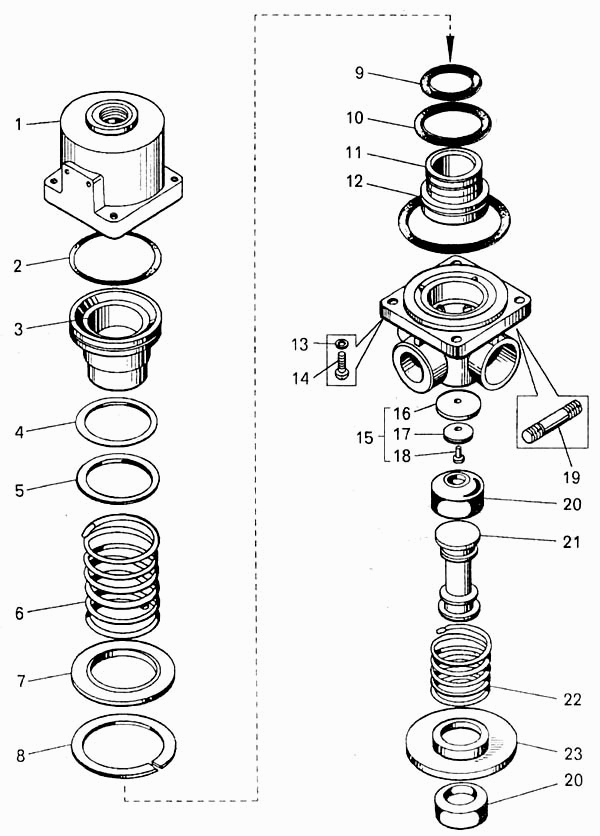 1
2
3
4
5
6
7
8
9
10
11
12
13
14
15
16
17
18
19
20
21
22
23
20