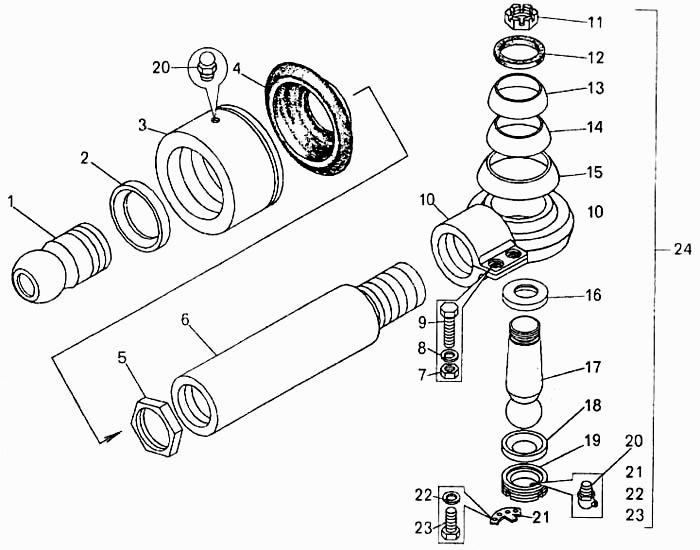 20
4
3
2
1
6
5
11
12
13
14
15
10
10
24
16
9
8
7
17
18
19
20
21
22
23
22
23
21