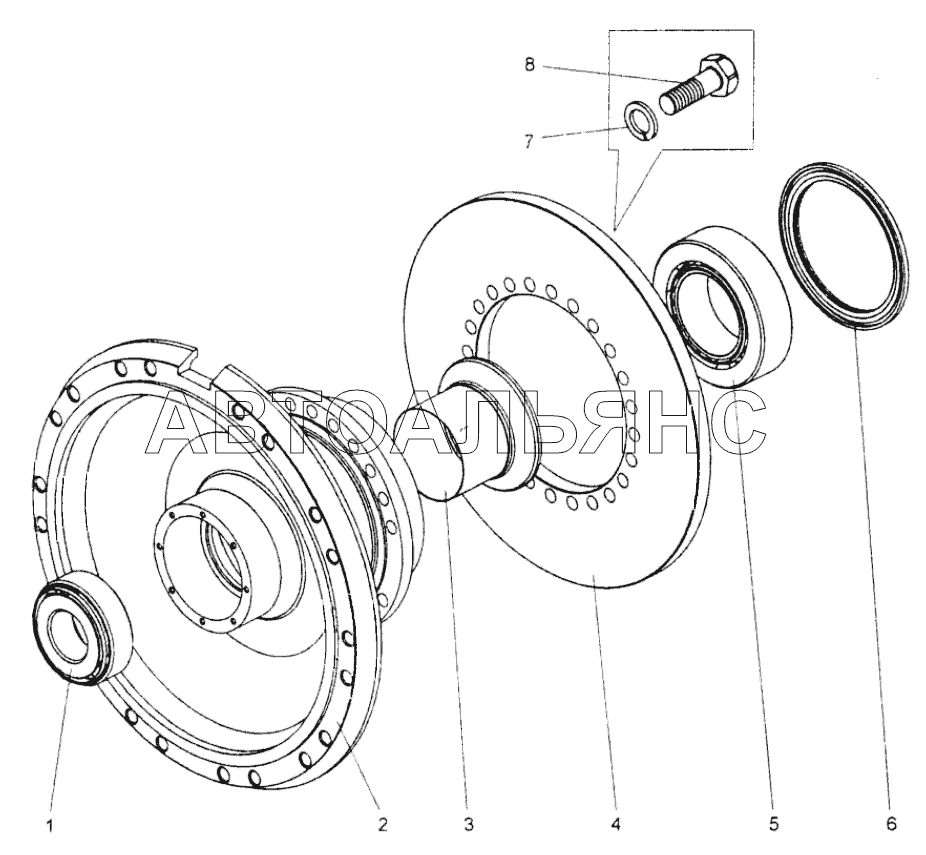 8
7
АВТОАЛЬЯНС
1
2
3
4
5
6