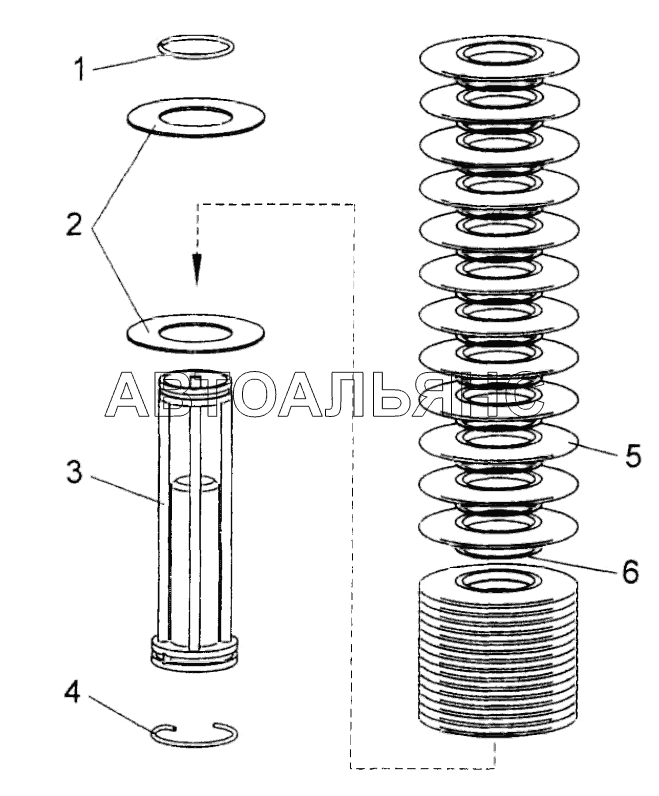 1
2
АВТОАЛЬЯНС
3
4
5
6