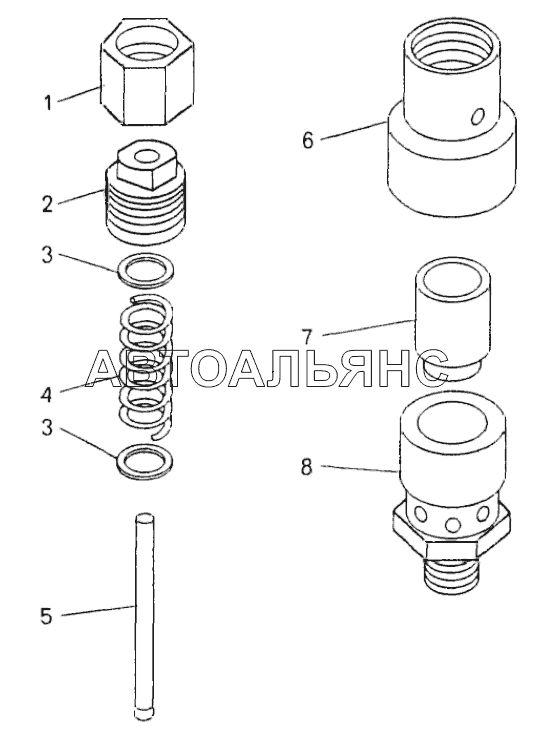 1
2
3
4
3
5
6
7
8
АВТОАЛЬЯНС