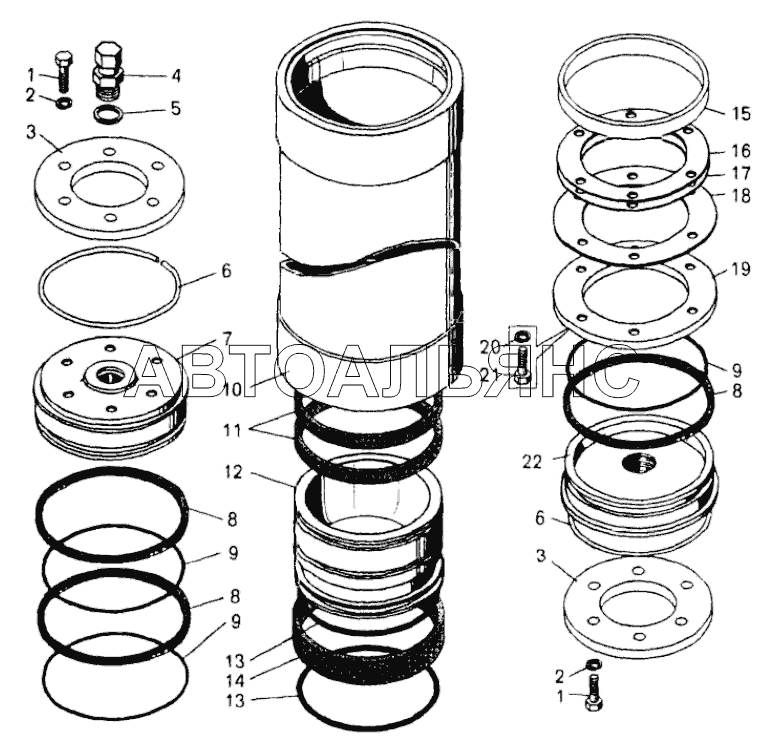 1
2
4
5
3
6
7
АВТОАЛЬЯНС
10
11
12
8
9
8
9
13
14
13
15
16
17
18
19
20
21
9
8
22
6
3
2
1