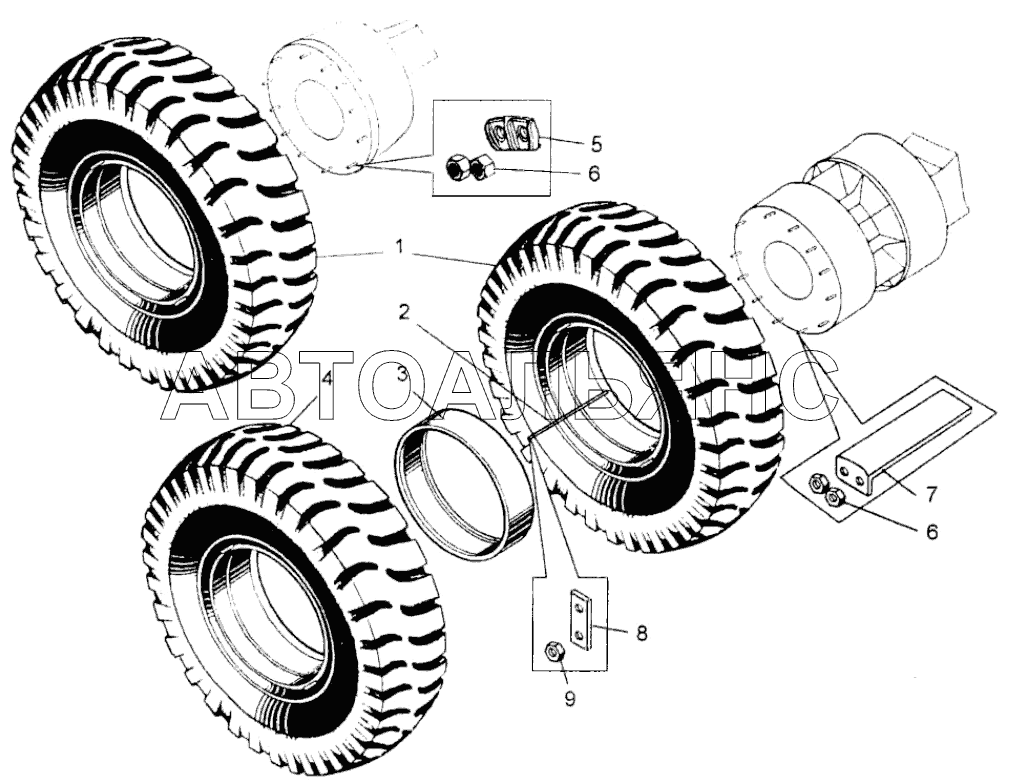 5
6
1
2
3
4
АВТОАЛЬЯНС
7
6
8
9