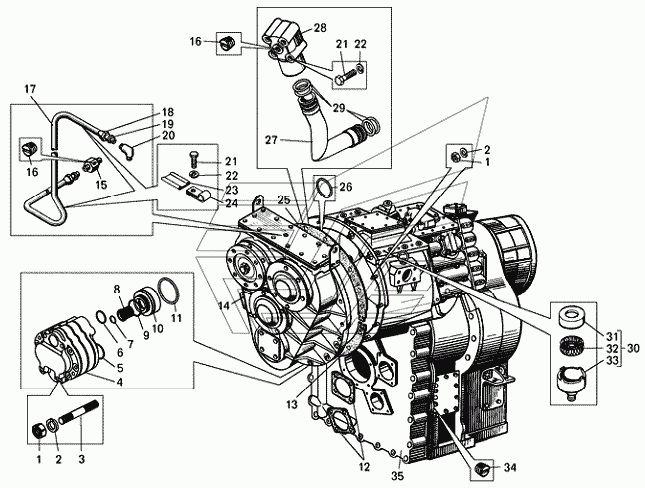 16
28
21
22
29
27
17
18
19
20
16
15
21
22
23
24
25
26
2
1
14
8
11
10
9
7
6
5
4
13
31
32
33
30
1
2
3
12
35
34