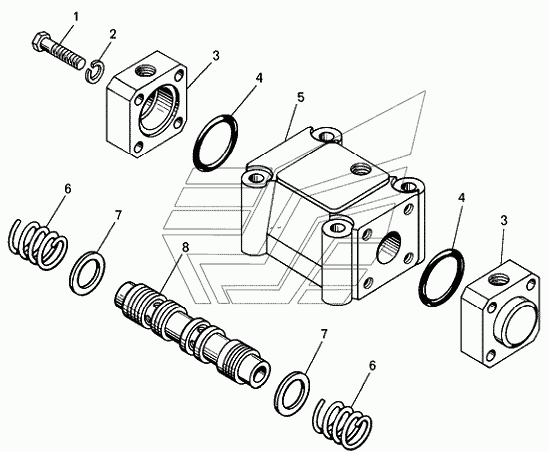 1
2
3
4
5
6
7
8
4
3
7
6