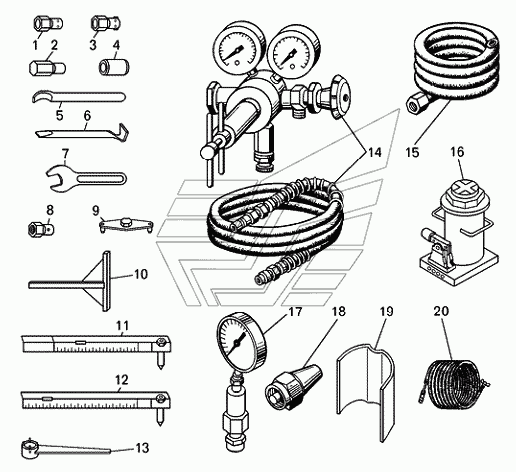 1
2
3
4
5
6
7
8
9
10
11
12
13
14
15
16
17
18
19
20